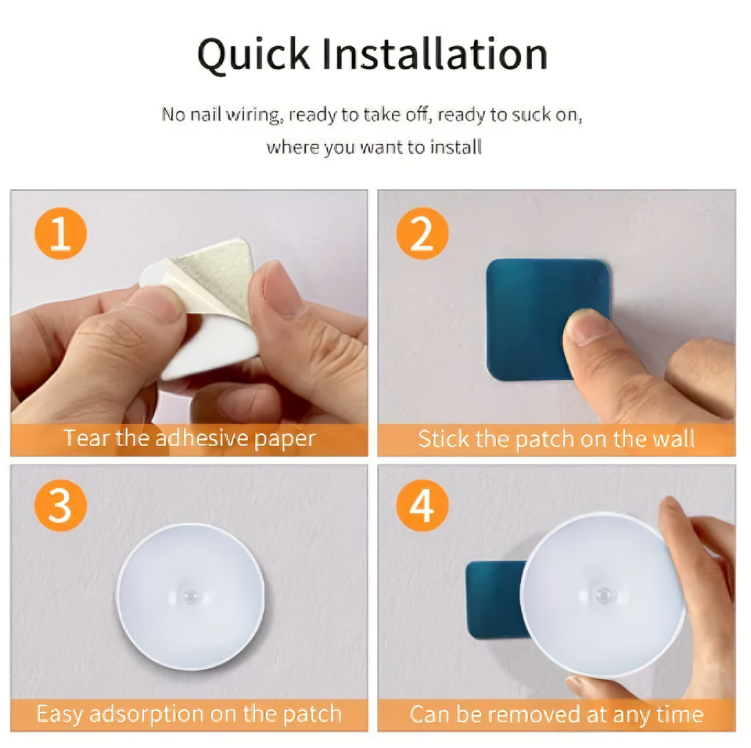 Quick Installation

No nail wiring, ready to take off, ready to suck on, where you want to install

1
Tear the adhesive paper

2
Stick the patch on the wall

3
Easy adsorption on the patch

4
Can be removed at any time